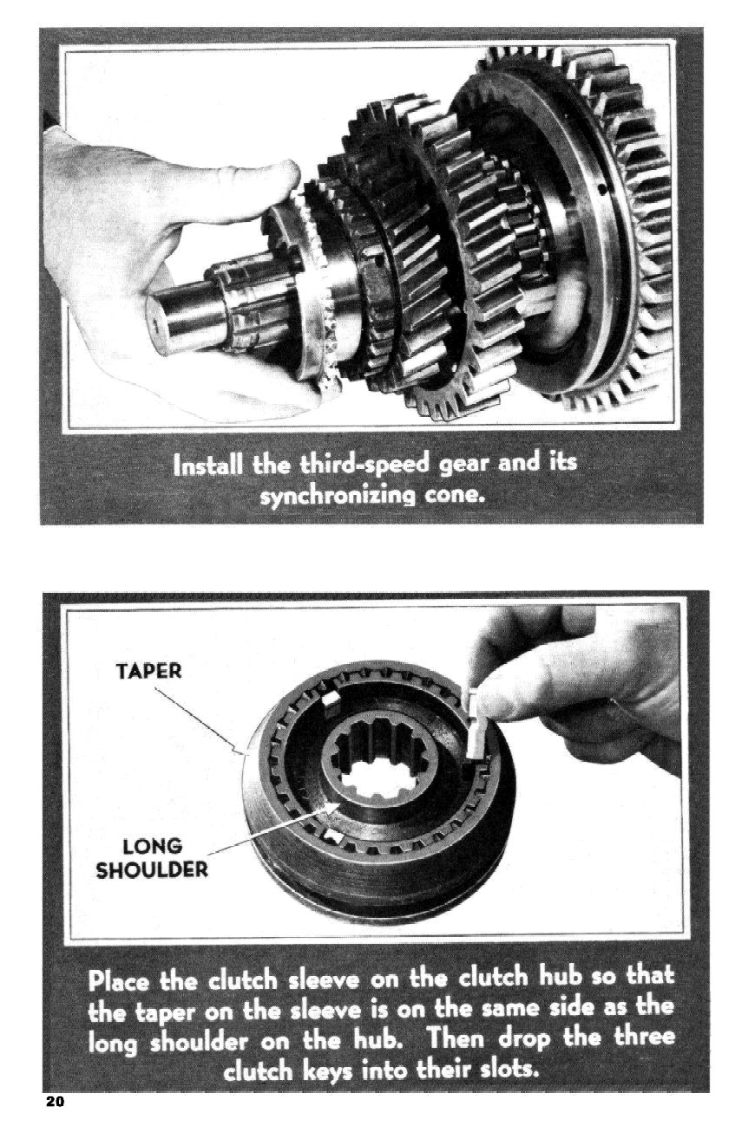 Install the third-speed gear and its synchronizing cone.

TAPER

LONG SHOULDER

Place the clutch sleeve on the clutch hub so that the taper on the sleeve is on the same side as the long shoulder on the hub. Then drop the three clutch keys into their slots.

20